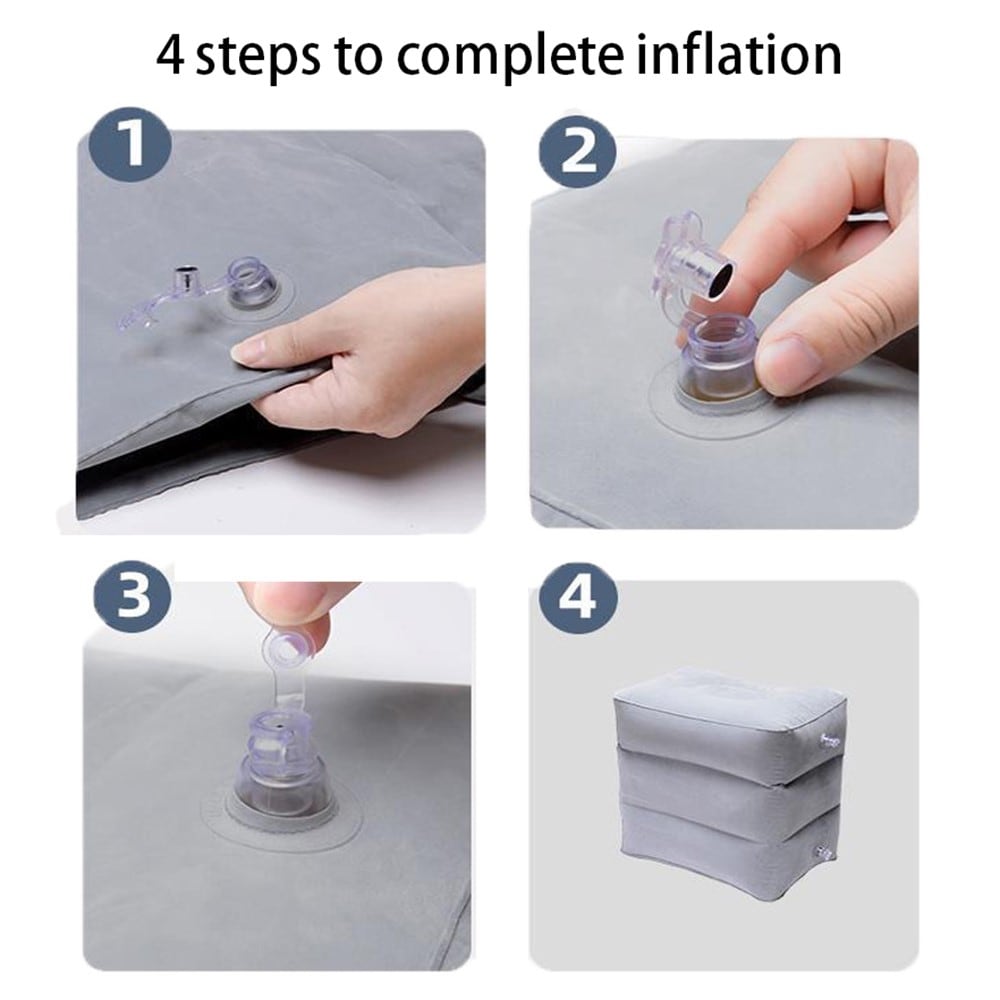 4 steps to complete inflation

1

2

3

4