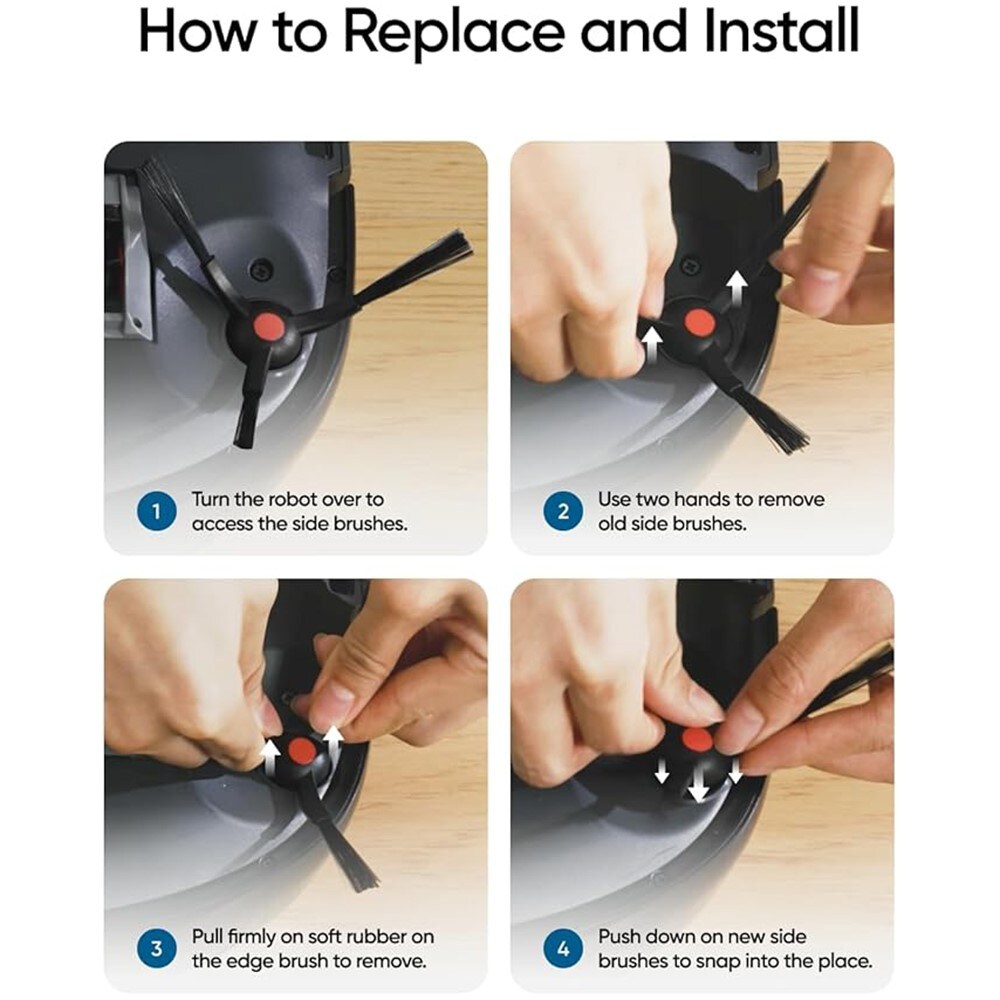 How to Replace and Install

1 Turn the robot over to access the side brushes.

2 Use two hands to remove old side brushes.

3 Pull firmly on soft rubber on the edge brush to remove.

4 Push down on new side brushes to snap into the place.