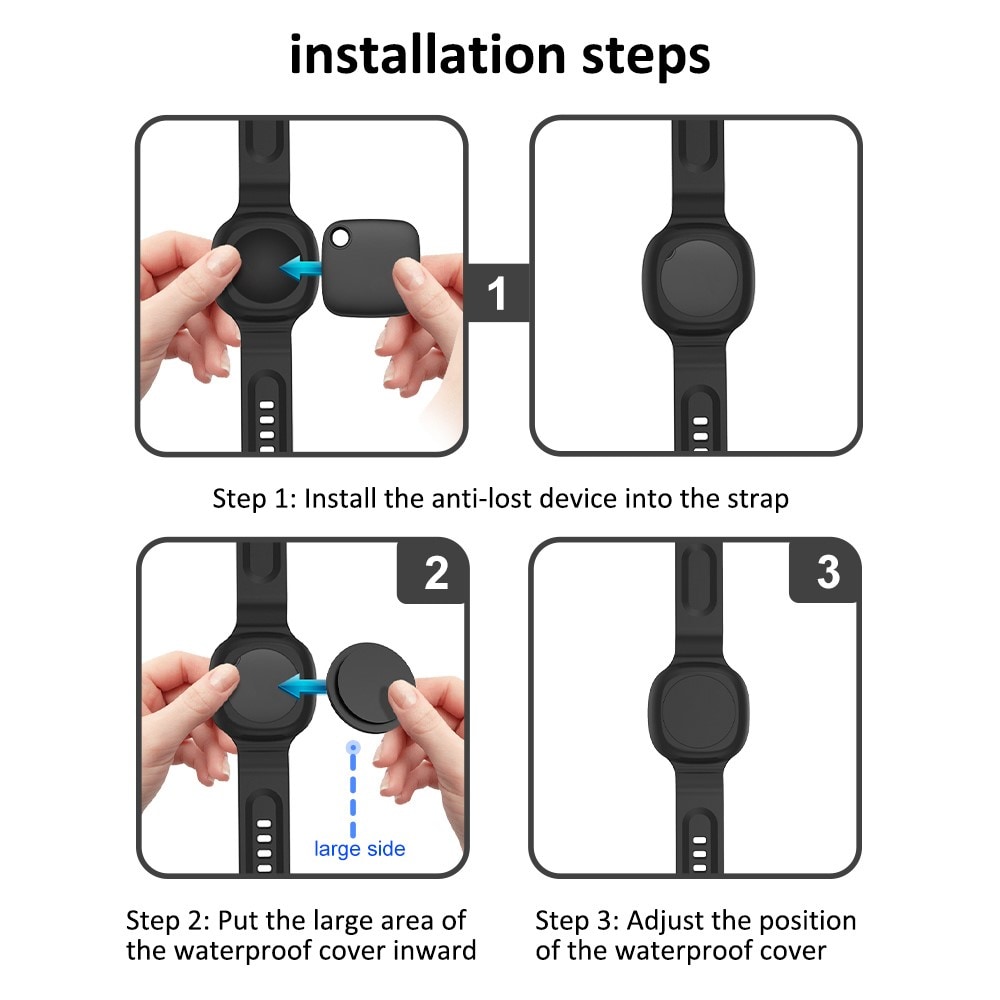 installation steps

1

Step 1: Install the anti-lost device into the strap

2

large side

3

Step 2: Put the large area of the waterproof cover inward

Step 3: Adjust the position of the waterproof cover